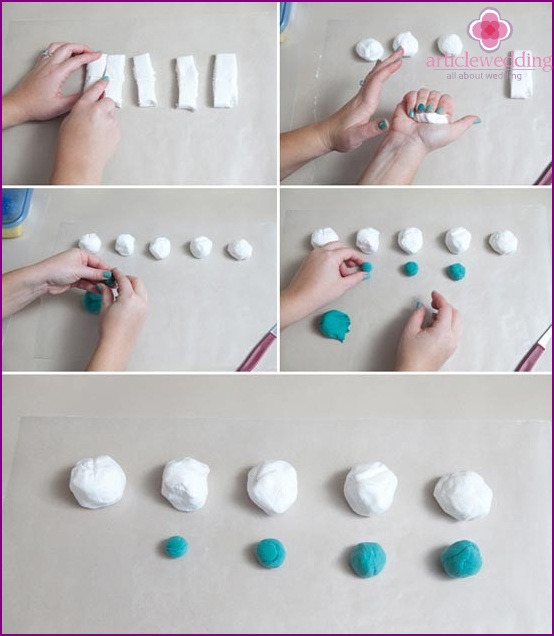 articlewedding
all about wedding