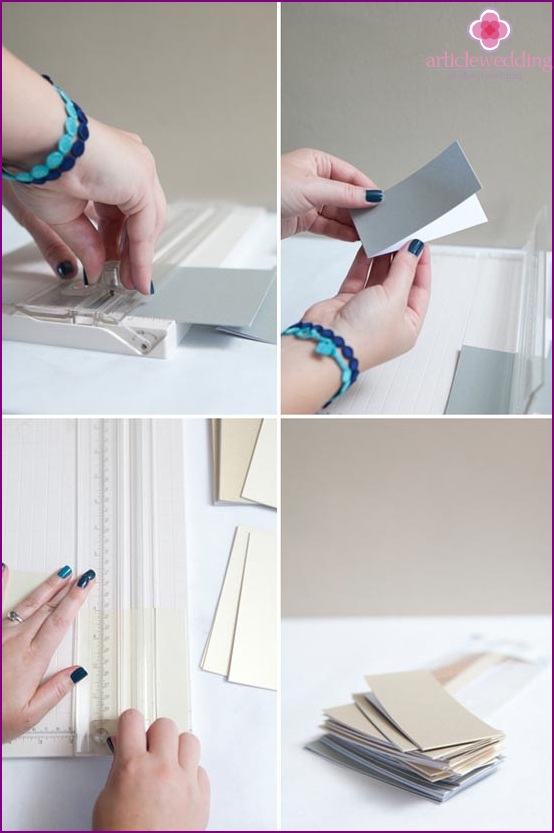 articlewedding