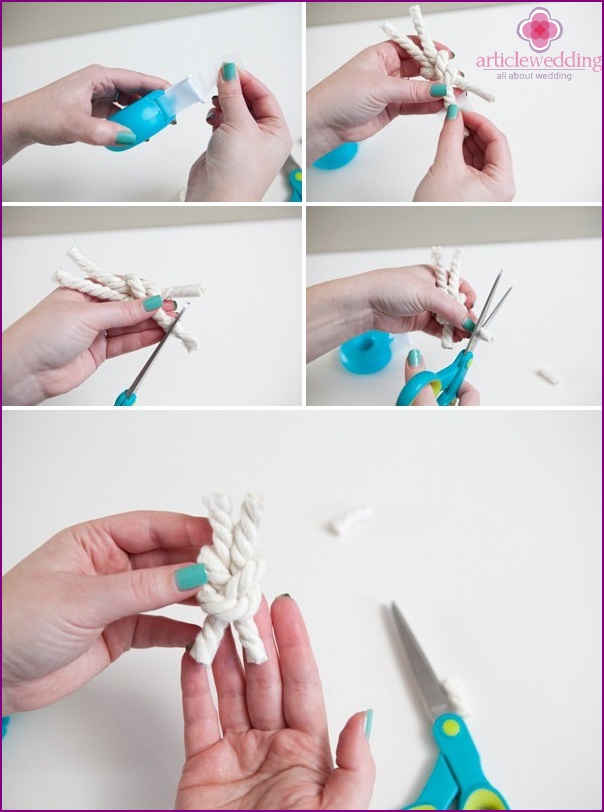 articlewedding
all about wedding