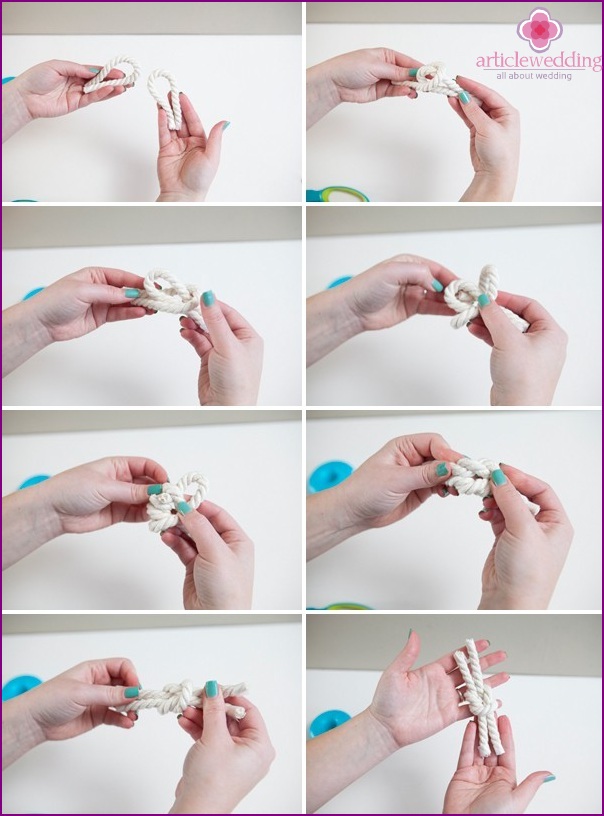 articlewedding
all about wedding