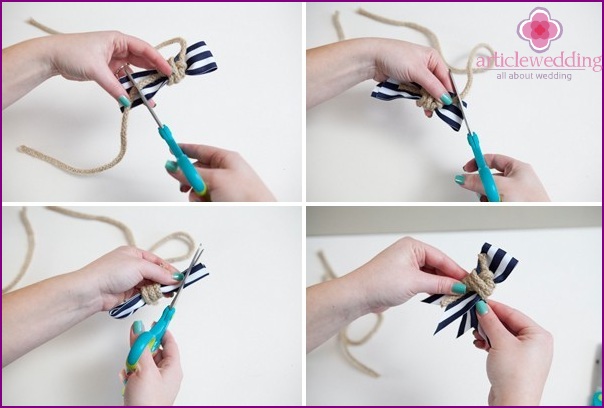 articlewedding
all about wedding